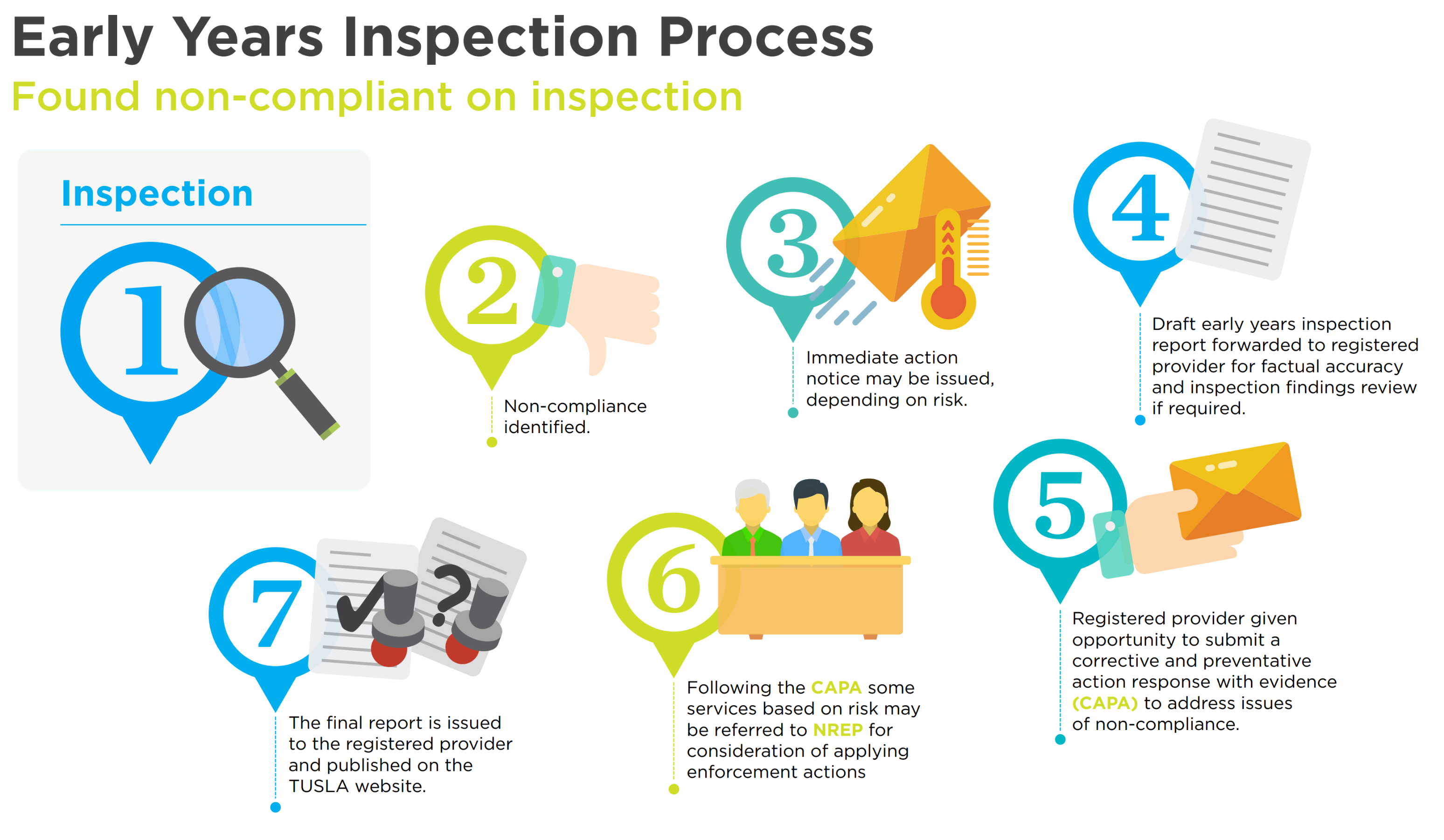 Early Years Inspection Process
Found non-compliant on inspection

Inspection

1

2
Non-compliance identified.

3
Immediate action notice may be issued, depending on risk.

4
Draft early years inspection report forwarded to registered provider for factual accuracy and inspection findings review if required.

5
Registered provider given opportunity to submit a corrective and preventative action response with evidence (CAPA) to address issues of non-compliance.

6
Following the CAPA some services based on risk may be referred to NREP for consideration of applying enforcement actions

7
The final report is issued to the registered provider and published on the TUSLA website.